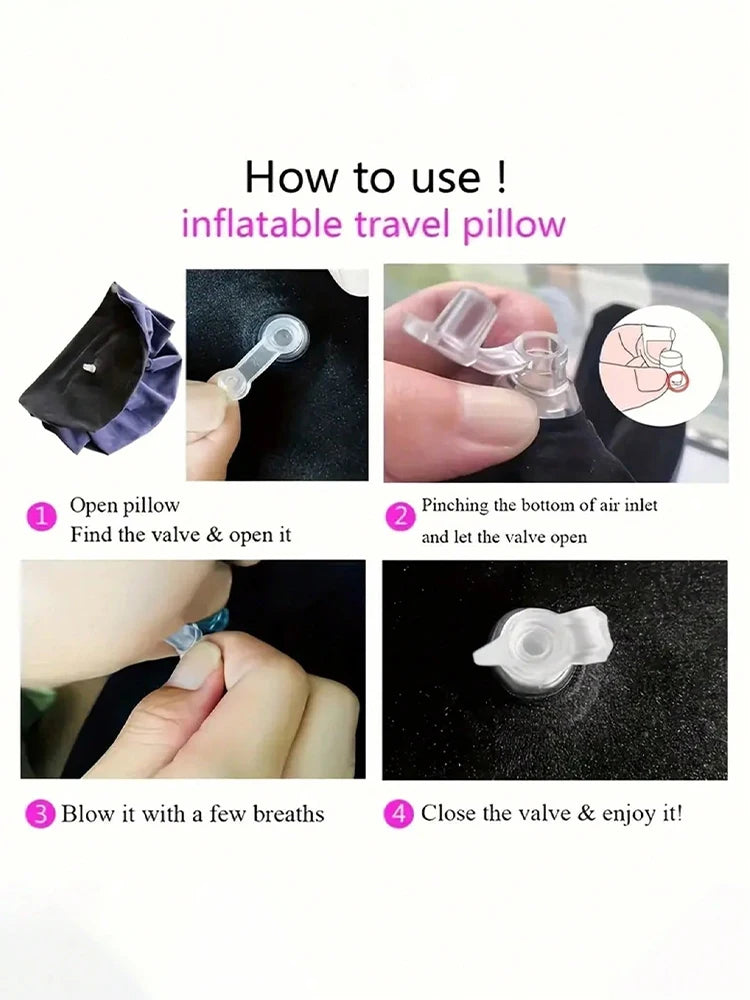 How to use !
inflatable travel pillow

1 Open pillow
Find the valve & open it

2 Pinching the bottom of air inlet
and let the valve open

3 Blow it with a few breaths

4 Close the valve & enjoy it!